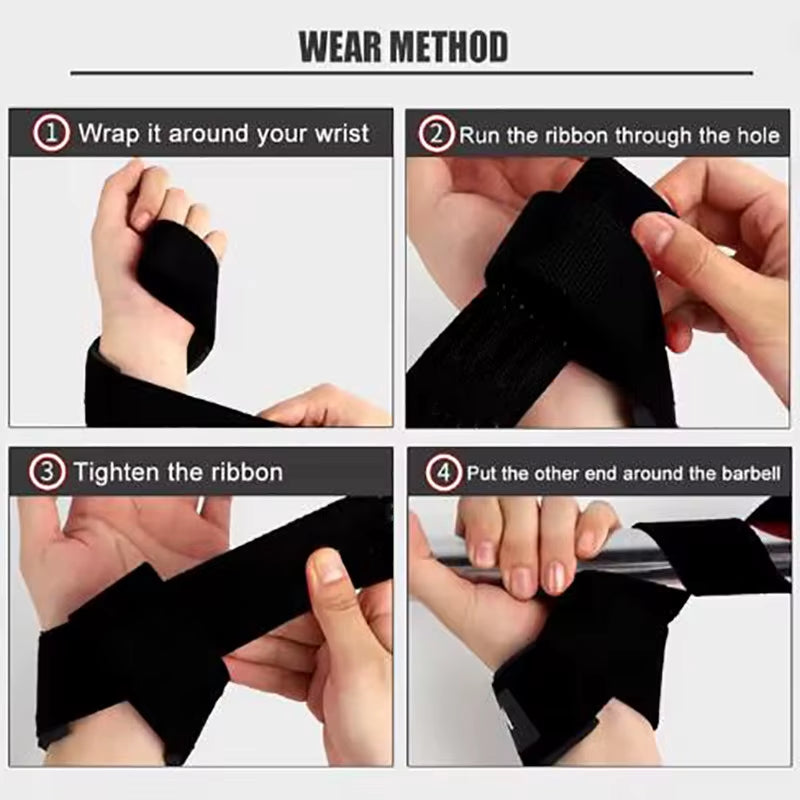 WEAR METHOD

1 Wrap it around your wrist

2 Run the ribbon through the hole

3 Tighten the ribbon

4 Put the other end around the barbell